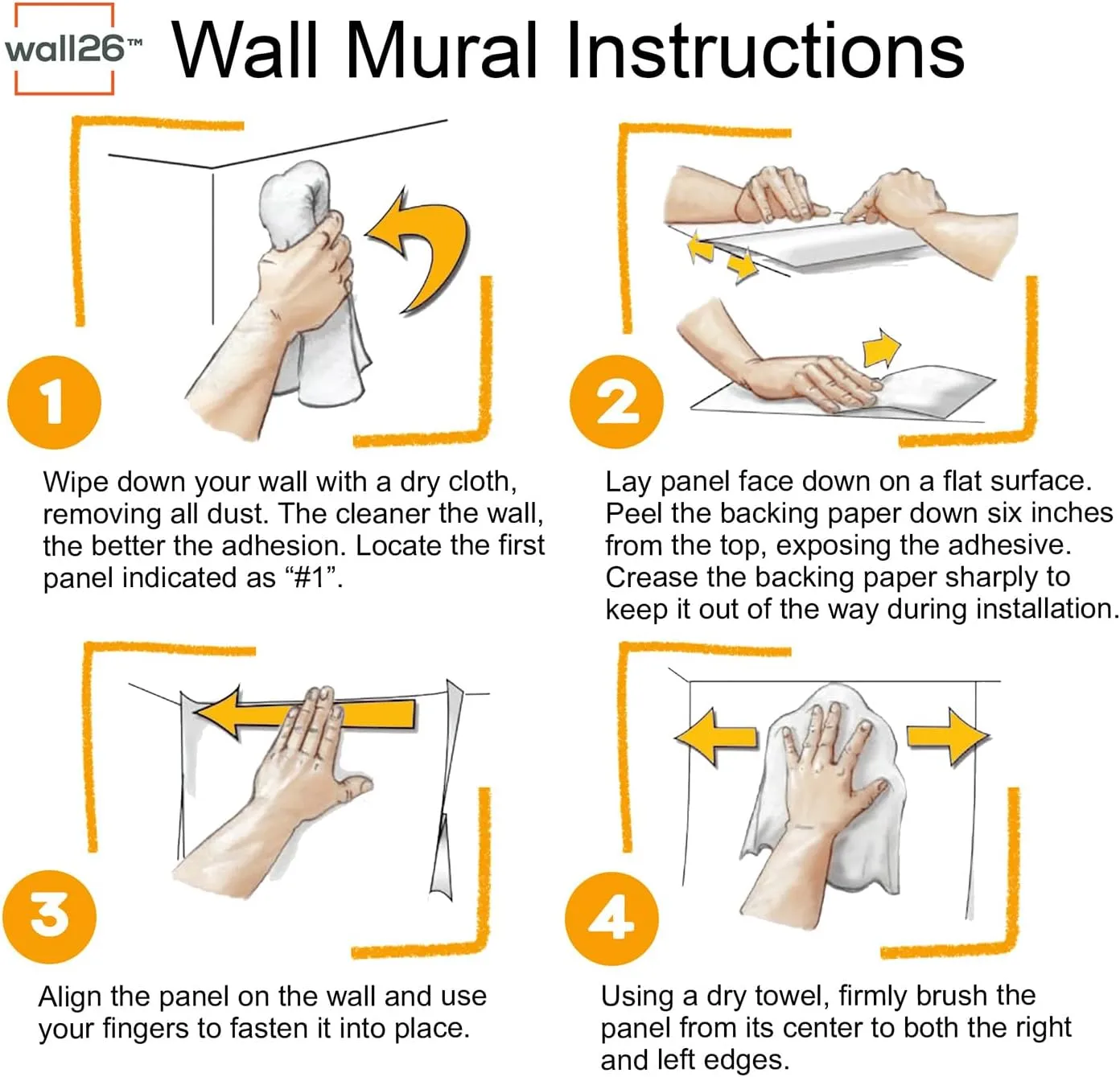 wall26™ Wall Mural Instructions

1

Wipe down your wall with a dry cloth, removing all dust. The cleaner the wall, the better the adhesion. Locate the first panel indicated as “#1”.

2

Lay panel face down on a flat surface. Peel the backing paper down six inches from the top, exposing the adhesive. Crease the backing paper sharply to keep it out of the way during installation.

3

Align the panel on the wall and use your fingers to fasten it into place.

4

Using a dry towel, firmly brush the panel from its center to both the right and left edges.